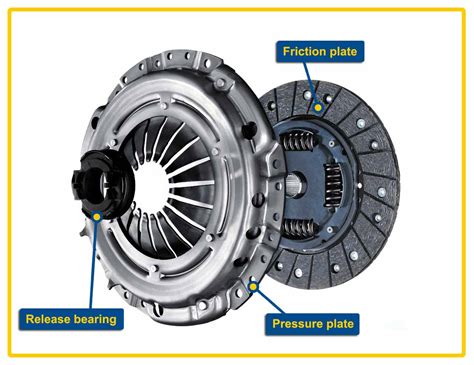 Friction plate

Release bearing

Pressure plate