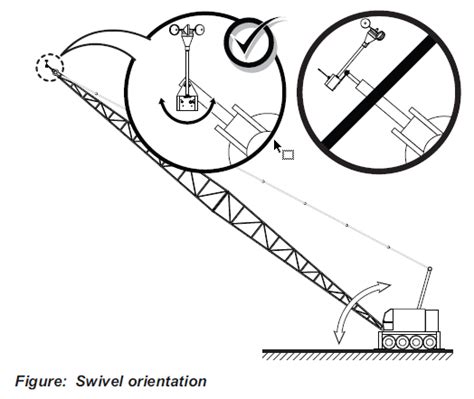 Figure: Swivel orientation