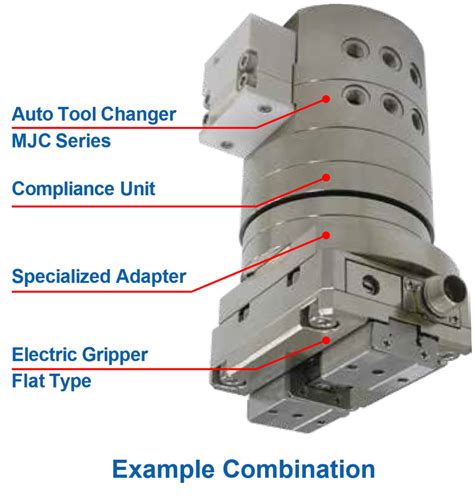 Auto Tool Changer
MJC Series

Compliance Unit

Specialized Adapter

Electric Gripper
Flat Type

Example Combination