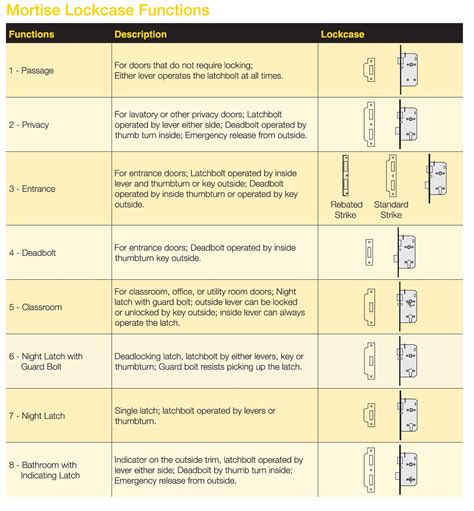 Mortise Lockcase Functions

| Functions | Description | Lockcase |
|---|---|---|
| 1 - Passage | For doors that do not require locking; Either lever operates the latchbolt at all times. | |
| 2 - Privacy | For lavatory or other privacy doors; Latchbolt operated by lever either side; Deadbolt operated by thumb turn inside; Emergency release from outside. | |
| 3 - Entrance | For entrance doors; Latchbolt operated by inside lever and thumbturn or key outside; Deadbolt operated by inside thumbturn or operated by key outside. | Rebated Strike Standard Strike |
| 4 - Deadbolt | For entrance doors; Deadbolt operated by inside thumbturn key outside. | |
| 5 - Classroom | For classroom, office, or utility room doors; Night latch with guard bolt; outside lever can be locked or unlocked by key outside; inside lever can always operate the latch. | |
| 6 - Night Latch with Guard Bolt | Deadlocking latch, latchbolt by either levers, key or thumbturn; Guard bolt resists picking up the latch. | |
| 7 - Night Latch | Single latch; latchbolt operated by levers or thumbturn. | |
| 8 - Bathroom with Indicating Latch | Indicator on the outside trim, latchbolt operated by lever either side; Deadbolt by thumb turn inside; Emergency release from outside. | |