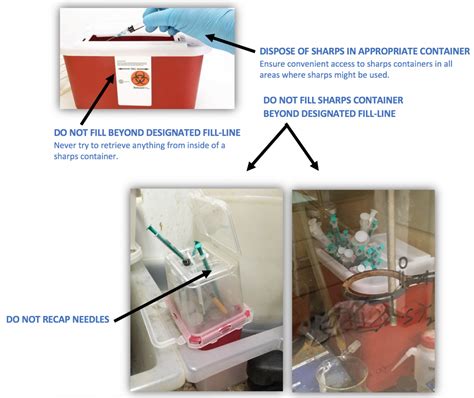 DISPOSE OF SHARPS IN APPROPRIATE CONTAINER
Ensure convenient access to sharps containers in all areas where sharps might be used.

DO NOT FILL SHARPS CONTAINER BEYOND DESIGNATED FILL-LINE

DO NOT FILL BEYOND DESIGNATED FILL-LINE
Never try to retrieve anything from inside of a sharps container.

DO NOT RECAP NEEDLES