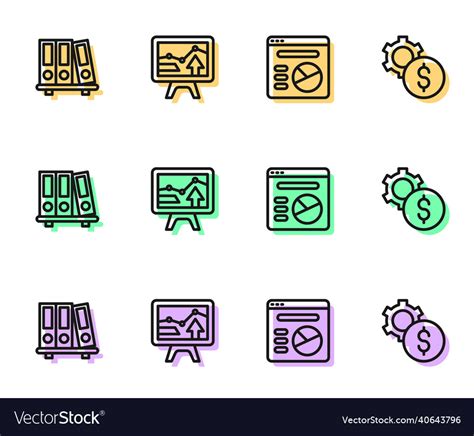 $

$

$

VectorStock®

VectorStock.com/40643796