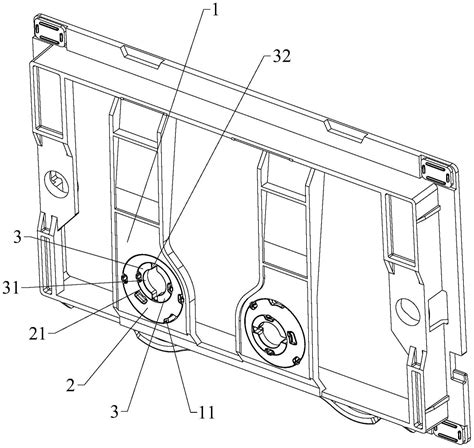 1
32
3
31
21
2
3
11