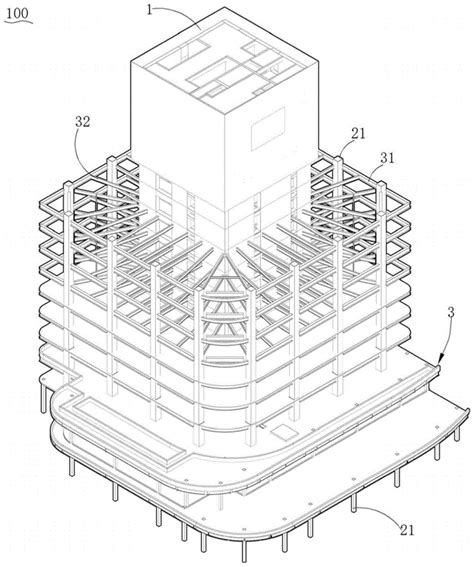 100
1
32
21
31
3
21