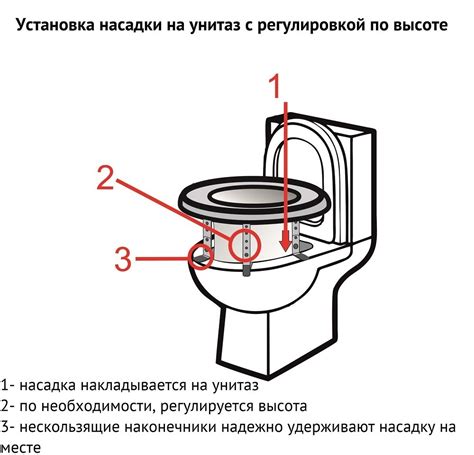 Установка насадки на унитаз с регулировкой по высоте

1

2

3

1- насадка накладывается на унитаз
2- по необходимости, регулируется высота
3- нескользящие наконечники надежно удерживают насадку на месте