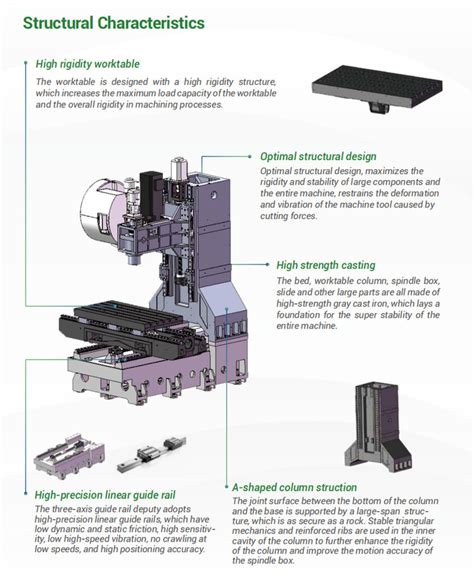 Structural Characteristics

High rigidity worktable

The worktable is designed with a high rigidity structure, which increases the maximum load capacity of the worktable and the overall rigidity in machining processes.

Optimal structural design

Optimal structural design, maximizes the rigidity and stability of large components and the entire machine, restrains the deformation and vibration of the machine tool caused by cutting forces.

High strength casting

The bed, worktable column, spindle box, slide and other large parts are all made of high-strength gray cast iron, which lays a foundation for the super stability of the entire machine.

High-precision linear guide rail

The three-axis guide rail deputy adopts high-precision linear guide rails, which have low dynamic and static friction, high sensitivity, low high-speed vibration, no crawling at low speeds, and high positioning accuracy.

A-shaped column struction

The joint surface between the bottom of the column and the base is supported by a large-span structure, which is as secure as a rock. Stable triangular mechanics and reinforced ribs are used in the inner cavity of the column to further enhance the rigidity of the column and improve the motion accuracy of the spindle box.