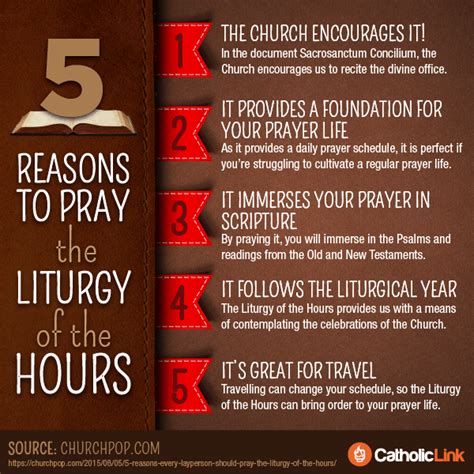 5

REASONS TO PRAY the LITURGY of the HOURS

1
THE CHURCH ENCOURAGES IT!
In the document Sacrosanctum Concilium, the Church encourages us to recite the divine office.

2
IT PROVIDES A FOUNDATION FOR YOUR PRAYER LIFE
As it provides a daily prayer schedule, it is perfect if you're struggling to cultivate a regular prayer life.

3
IT IMMERSES YOUR PRAYER IN SCRIPTURE
By praying it, you will immerse in the Psalms and readings from the Old and New Testaments.

4
IT FOLLOWS THE LITURGICAL YEAR
The Liturgy of the Hours provides us with a means of contemplating the celebrations of the Church.

5
IT'S GREAT FOR TRAVEL
Travelling can change your schedule, so the Liturgy of the Hours can bring order to your prayer life.

SOURCE: CHURCHPOP.COM
https://churchpop.com/2015/08/05/5-reasons-every-layperson-should-pray-the-liturgy-of-the-hours/

CatholicLink