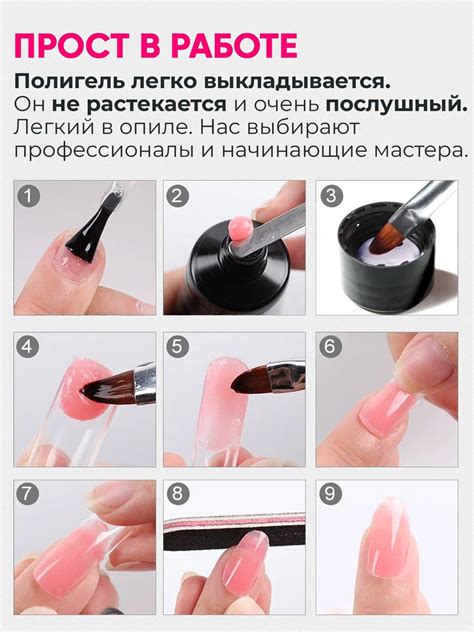 ПРОСТ В РАБОТЕ

Полигель легко выкладывается. Он не растекается и очень послушный. Легкий в опиле. Нас выбирают профессионалы и начинающие мастера.

1

2

3

4

5

6

7

8

9