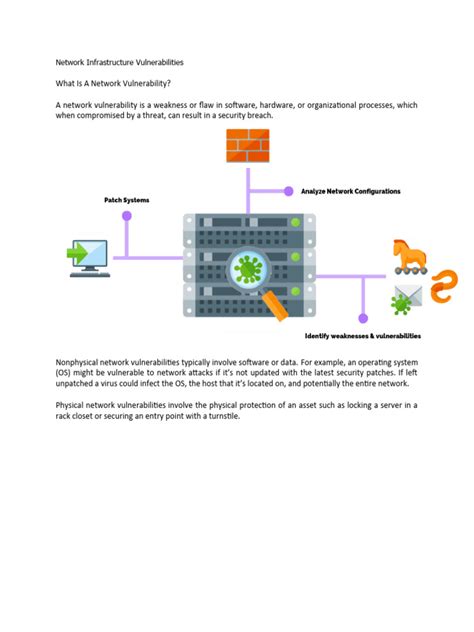 Network Infrastructure Vulnerabilities

What Is A Network Vulnerability?

A network vulnerability is a weakness or flaw in software, hardware, or organizational processes, which when compromised by a threat, can result in a security breach.

Analyze Network Configurations

Patch Systems

Identify weaknesses & vulnerabilities

Nonphysical network vulnerabilities typically involve software or data. For example, an operating system (OS) might be vulnerable to network attacks if it's not updated with the latest security patches. If left unpatched a virus could infect the OS, the host that it's located on, and potentially the entire network.

Physical network vulnerabilities involve the physical protection of an asset such as locking a server in a rack closet or securing an entry point with a turnstile.