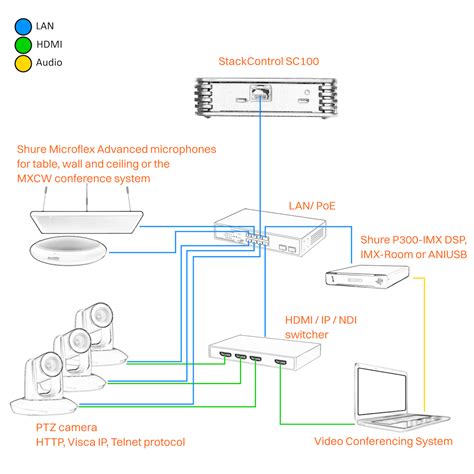 LAN
HDMI
Audio

StackControl SC100

Shure Microflex Advanced microphones for table, wall and ceiling or the MXCW conference system

LAN/ PoE

Shure P300-IMX DSP, IMX-Room or ANIUSB

HDMI / IP / NDI switcher

PTZ camera
HTTP, Visca IP, Telnet protocol

Video Conferencing System