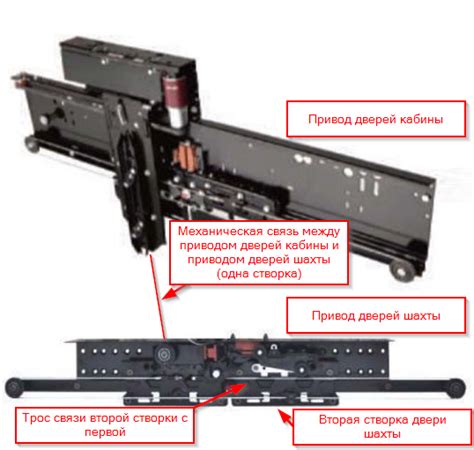 Привод дверей кабины

Механическая связь между приводом дверей кабины и приводом дверей шахты (одна створка)

Привод дверей шахты

Трос связи второй створки с первой

Вторая створка двери шахты