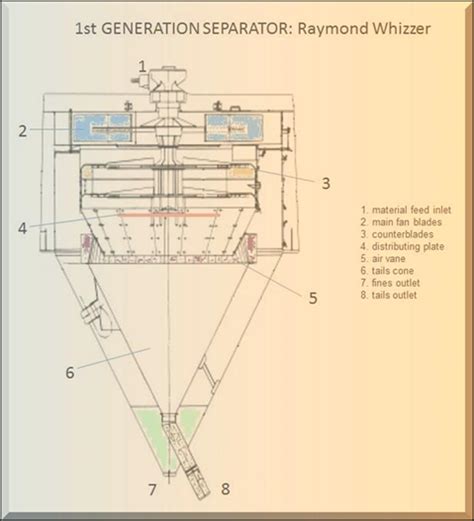 1st GENERATION SEPARATOR: Raymond Whizzer

1

2

3

4

5

6

7

8

1. material feed inlet
2. main fan blades
3. counterblades
4. distributing plate
5. air vane
6. tails cone
7. fines outlet
8. tails outlet