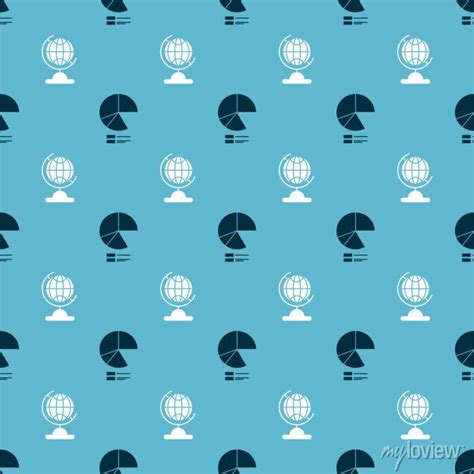 myloview