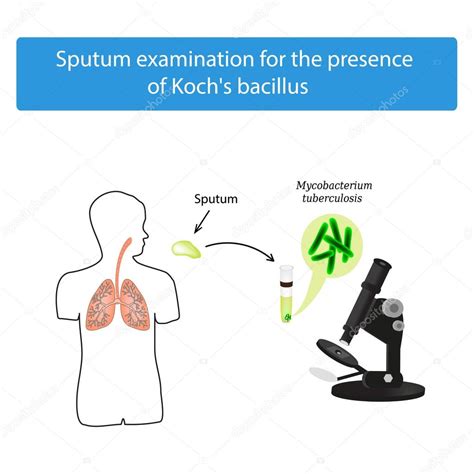 Sputum examination for the presence of Koch's bacillus

Sputum

Mycobacterium tuberculosis

depositphotos