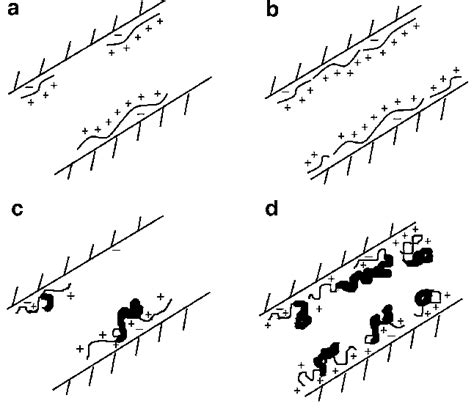 a

b

c

d