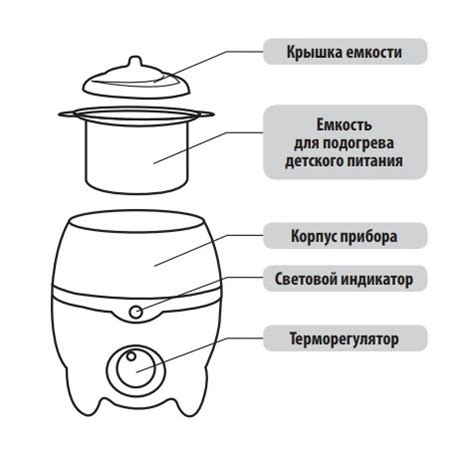 Крышка емкости

Емкость
для подогрева
детского питания

Корпус прибора

Световой индикатор

Терморегулятор