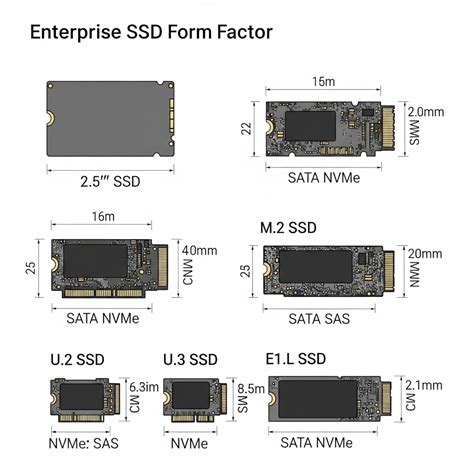 Enterprise SSD Form Factor

2.5‴ SSD

15m

22

2.0mm

SMM

SATA NVMe

16m

25

40mm

CNM

SATA NVMe

M.2 SSD

25

20mm

NMM

SATA SAS

U.2 SSD

6.3im

CM

NVMe: SAS

U.3 SSD

8.5m

SM

NVMe

E1.L SSD

2.1mm

CM

SATA NVMe