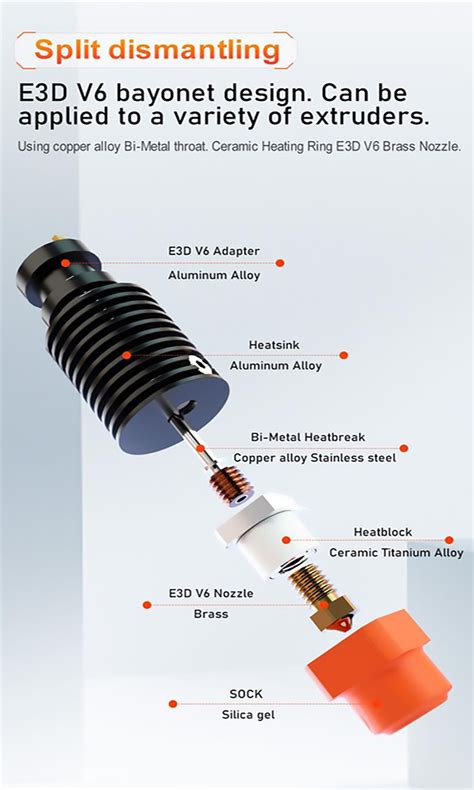 Split dismantling

E3D V6 bayonet design. Can be applied to a variety of extruders.

Using copper alloy Bi-Metal throat. Ceramic Heating Ring E3D V6 Brass Nozzle.

E3D V6 Adapter
Aluminum Alloy

Heatsink
Aluminum Alloy

Bi-Metal Heatbreak
Copper alloy Stainless steel

Heatblock
Ceramic Titanium Alloy

E3D V6 Nozzle
Brass

SOCK
Silica gel