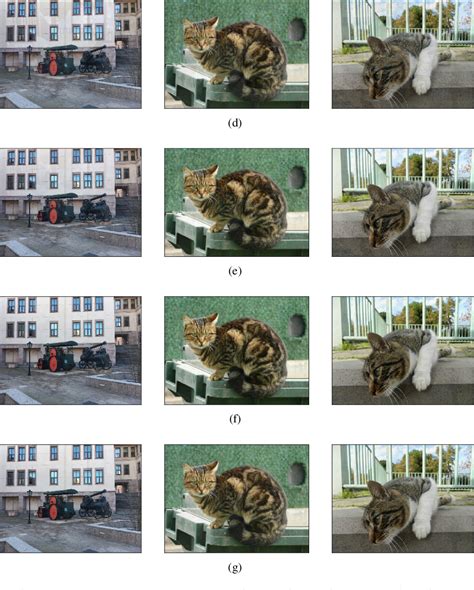 (d)

(e)

(f)

(g)