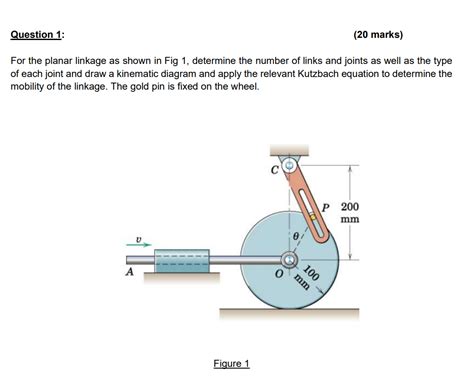 Question 1: (20 marks)

For the planar linkage as shown in Fig 1, determine the number of links and joints as well as the type of each joint and draw a kinematic diagram and apply the relevant Kutzbach equation to determine the mobility of the linkage. The gold pin is fixed on the wheel.

C

P

200 mm

$v$

$\theta$

A

O

100 mm

Figure 1