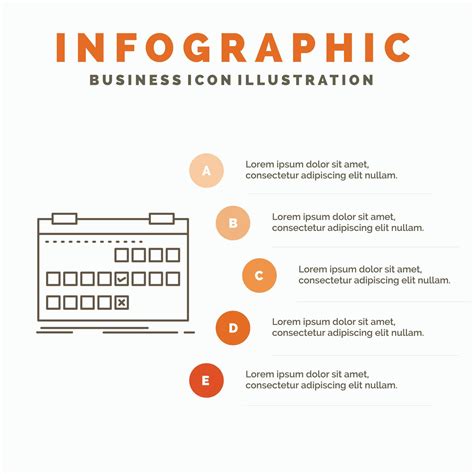 INFOGRAPHIC

BUSINESS ICON ILLUSTRATION

A
Lorem ipsum dolor sit amet, consectetur adipiscing elit nullam.

B
Lorem ipsum dolor sit amet, consectetur adipiscing elit nullam.

C
Lorem ipsum dolor sit amet, consectetur adipiscing elit nullam.

D
Lorem ipsum dolor sit amet, consectetur adipiscing elit nullam.

E
Lorem ipsum dolor sit amet, consectetur adipiscing elit nullam.