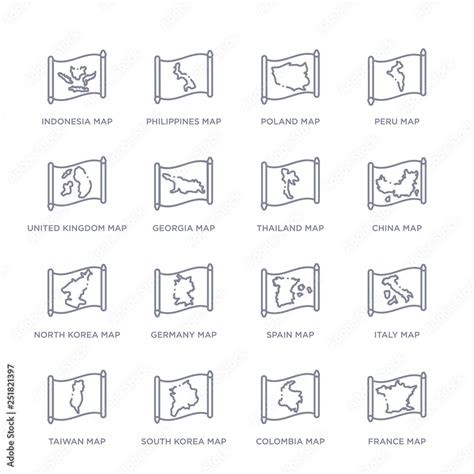 INDONESIA MAP
PHILIPPINES MAP
POLAND MAP
PERU MAP

UNITED KINGDOM MAP
GEORGIA MAP
THAILAND MAP
CHINA MAP

NORTH KOREA MAP
GERMANY MAP
SPAIN MAP
ITALY MAP

TAIWAN MAP
SOUTH KOREA MAP
COLOMBIA MAP
FRANCE MAP

Adobe Stock | #251821397