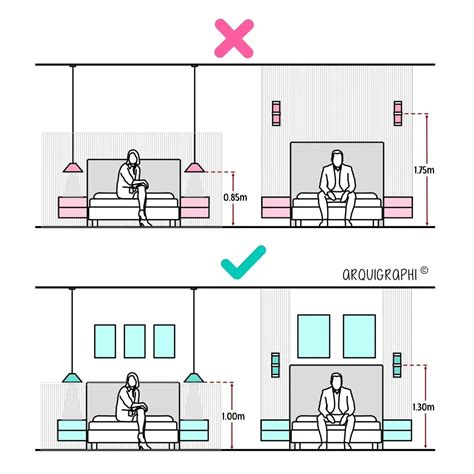 0.85m

1.75m

ARQUIGRAPHI ©

1.00m

1.30m