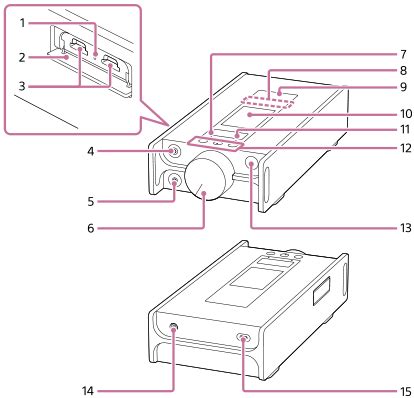 1
2
3
4
5
6
7
8
9
10
11
12
13
14
15