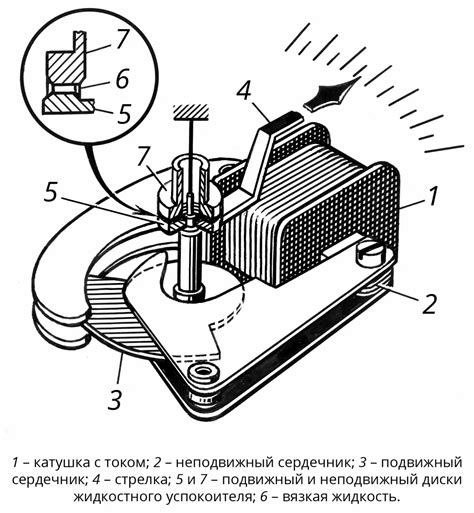 7
6
5
4
7
5
1
2
3

1 – катушка с током; 2 – неподвижный сердечник; 3 – подвижный сердечник; 4 – стрелка; 5 и 7 – подвижный и неподвижный диски жидкостного успокоителя; 6 – вязкая жидкость.