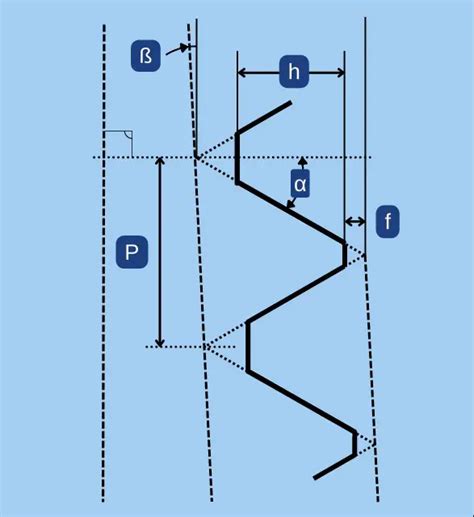 ß
h
α
f
P