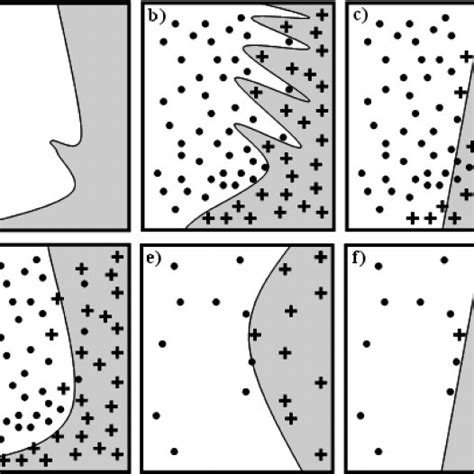 b)

c)

e)

f)