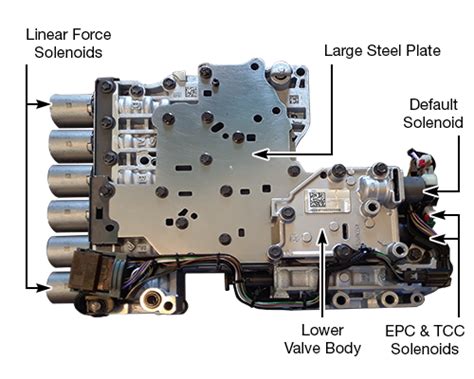 Linear Force Solenoids

Large Steel Plate

Default Solenoid

Lower Valve Body

EPC & TCC Solenoids