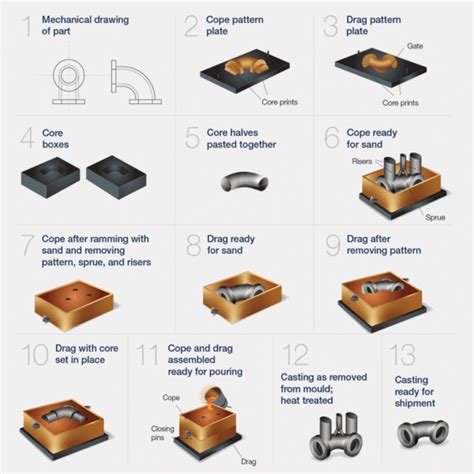 1 Mechanical drawing of part

2 Cope pattern plate

Core prints

3 Drag pattern plate

Gate

Core prints

4 Core boxes

5 Core halves pasted together

6 Cope ready for sand

Risers

Sprue

7 Cope after ramming with sand and removing pattern, sprue, and risers

8 Drag ready for sand

9 Drag after removing pattern

10 Drag with core set in place

11 Cope and drag assembled ready for pouring

Cope

Closing pins

Drag

12 Casting as removed from mould; heat treated

13 Casting ready for shipment