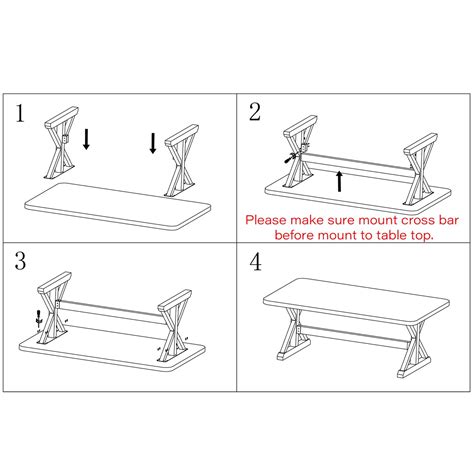 1

2

Please make sure mount cross bar before mount to table top.

3

4