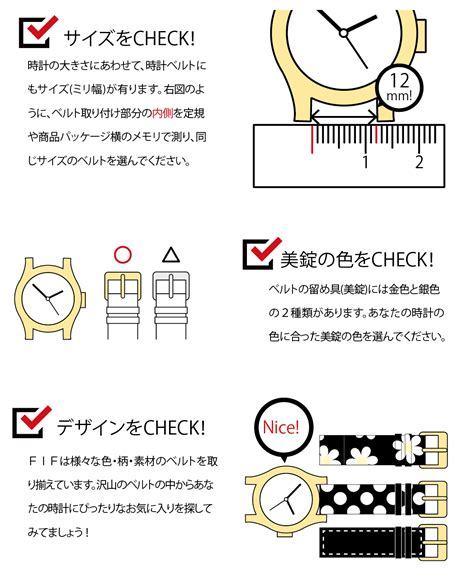 サイズをCHECK!

時計の大きさにあわせて、時計ベルトにもサイズ(ミリ幅)が有ります。右図のように、ベルト取り付け部分の内側を定規や商品パッケージ横のメモリで測り、同じサイズのベルトを選んでください。

12 mm!

1 2

○ △

美錠の色をCHECK!

ベルトの留め具(美錠)には金色と銀色の２種類があります。あなたの時計の色に合った美錠の色を選んでください。

デザインをCHECK!

ＦＩＦは様々な色・柄・素材のベルトを取り揃えています。沢山のベルトの中からあなたの時計にぴったりなお気に入りを探してみてましょう！

Nice!