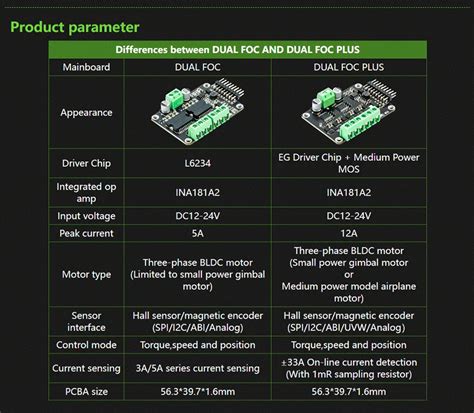 Product parameter

| Differences between DUAL FOC AND DUAL FOC PLUS | | |
|---|---|---|
| Mainboard | DUAL FOC | DUAL FOC PLUS |
| Appearance | | |
| Driver Chip | L6234 | EG Driver Chip + Medium Power MOS |
| Integrated op amp | INA181A2 | INA181A2 |
| Input voltage | DC12-24V | DC12-24V |
| Peak current | 5A | 12A |
| Motor type | Three-phase BLDC motor (Limited to small power gimbal motor) | Three-phase BLDC motor (Small power gimbal motor or Medium power model airplane motor) |
| Sensor interface | Hall sensor/magnetic encoder (SPI/I2C/ABI/Analog) | Hall sensor/magnetic encoder (SPI/I2C/ABI/UVW/Analog) |
| Control mode | Torque,speed and position | Torque,speed and position |
| Current sensing | 3A/5A series current sensing | ±33A On-line current detection (With 1mR sampling resistor) |
| PCBA size | 56.3*39.7*1.6mm | 56.3*39.7*1.6mm |