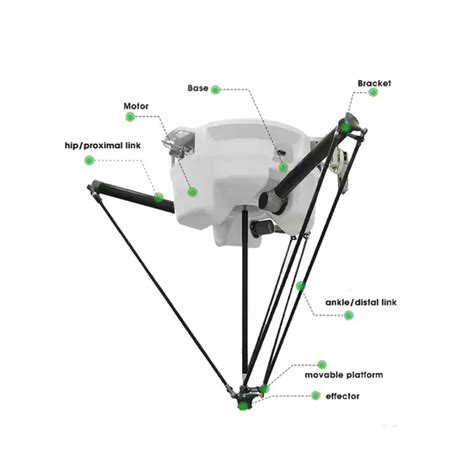 Base
Bracket
Motor
hip/proximal link
ankle/distal link
movable platform
effector