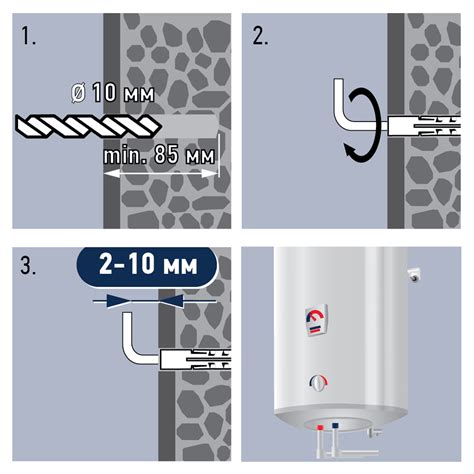 1.

ø 10 мм

min. 85 мм

2.

3.

2-10 мм