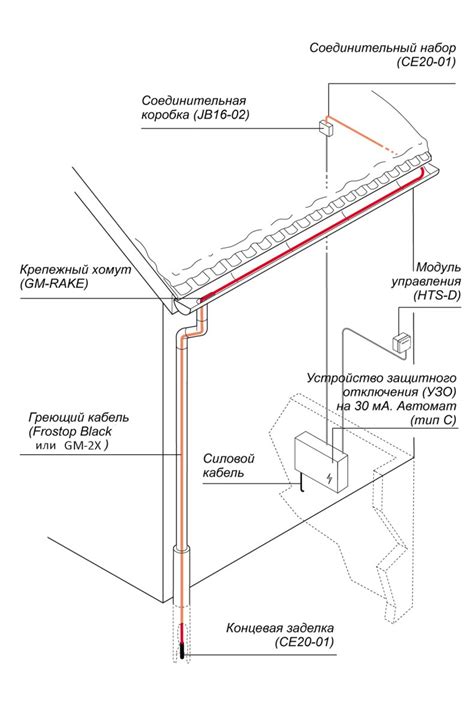 Соединительный набор (CE20-01)

Соединительная коробка (JB16-02)

Крепежный хомут (GM-RAKE)

Модуль управления (HTS-D)

Устройство защитного отключения (УЗО) на 30 мА. Автомат (тип С)

Греющий кабель (Frostop Black или GM-2X )

Силовой кабель

Концевая заделка (CE20-01)