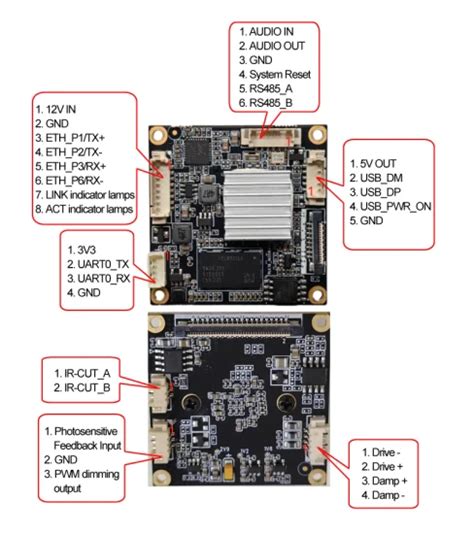 1. AUDIO IN
2. AUDIO OUT
3. GND
4. System Reset
5. RS485_A
6. RS485_B

1. 12V IN
2. GND
3. ETH_P1/TX+
4. ETH_P2/TX-
5. ETH_P3/RX+
6. ETH_P6/RX-
7. LINK indicator lamps
8. ACT indicator lamps

1

1

1. 5V OUT
2. USB_DM
3. USB_DP
4. USB_PWR_ON
5. GND

1. 3V3
2. UART0_TX
3. UART0_RX
4. GND

1. IR-CUT_A
2. IR-CUT_B

1. Photosensitive Feedback Input
2. GND
3. PWM dimming output

1. Drive -
2. Drive +
3. Damp +
4. Damp -