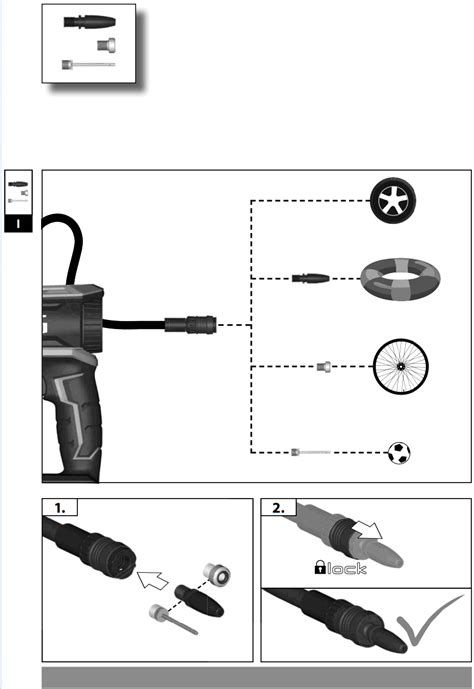 I

1.

2.

lock