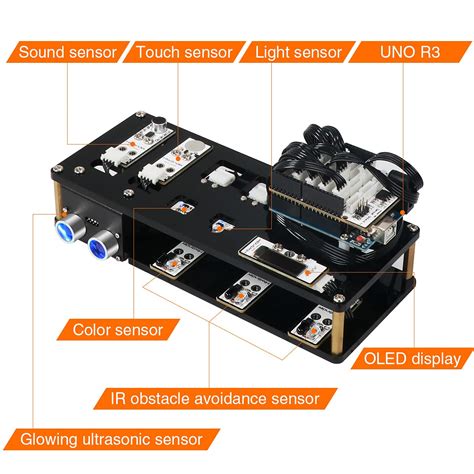 Sound sensor
Touch sensor
Light sensor
UNO R3
Color sensor
OLED display
IR obstacle avoidance sensor
Glowing ultrasonic sensor