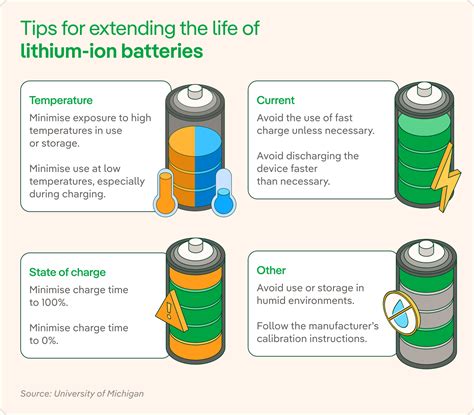 Tips for extending the life of
lithium-ion batteries

Temperature
Minimise exposure to high temperatures in use or storage.

Minimise use at low temperatures, especially during charging.

Current
Avoid the use of fast charge unless necessary.

Avoid discharging the device faster than necessary.

State of charge
Minimise charge time to 100%.

Minimise charge time to 0%.

Other
Avoid use or storage in humid environments.

Follow the manufacturer's calibration instructions.

Source: University of Michigan