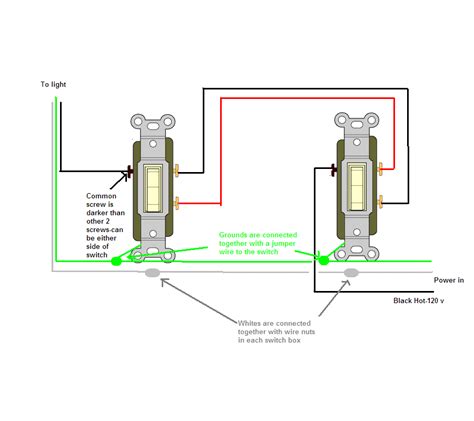 To light

Common screw is darker than other 2 screws-can be either side of switch

Grounds are connected together with a jumper wire to the switch

Power in

Black Hot-120 v

Whites are connected together with wire nuts in each switch box