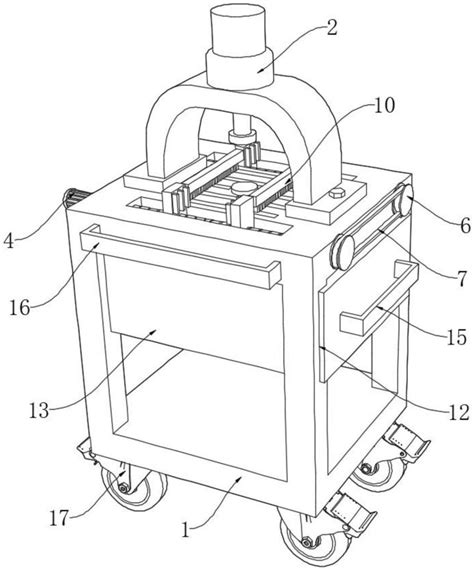 2
10
4
6
7
16
15
13
12
17
1