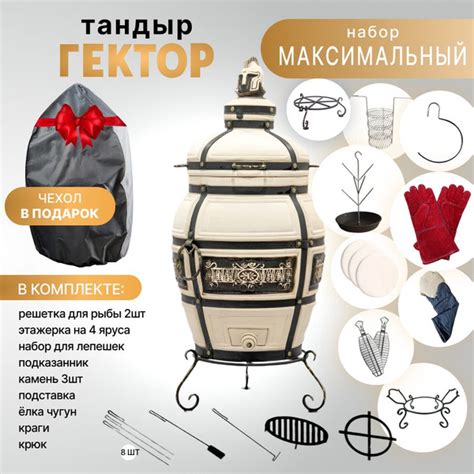 тандыр
ГЕКТОР

набор
МАКСИМАЛЬНЫЙ

ЧЕХОЛ
В ПОДАРОК

В КОМПЛЕКТЕ:
решетка для рыбы 2шт
этажерка на 4 яруса
набор для лепешек
подказанник
камень 3шт
подставка
ёлка чугун
краги
крюк

8 ШТ