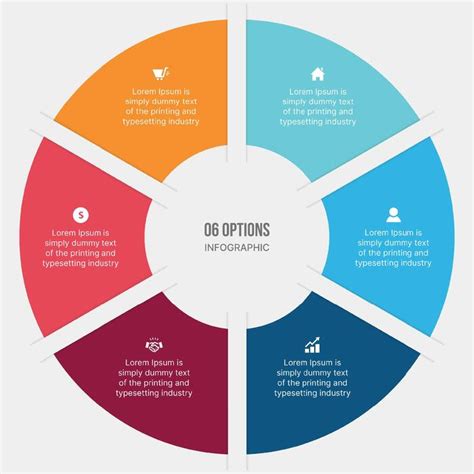 Lorem Ipsum is simply dummy text of the printing and typesetting industry

Lorem Ipsum is simply dummy text of the printing and typesetting industry

Lorem Ipsum is simply dummy text of the printing and typesetting industry

06 OPTIONS
INFOGRAPHIC

Lorem Ipsum is simply dummy text of the printing and typesetting industry

Lorem Ipsum is simply dummy text of the printing and typesetting industry

Lorem Ipsum is simply dummy text of the printing and typesetting industry