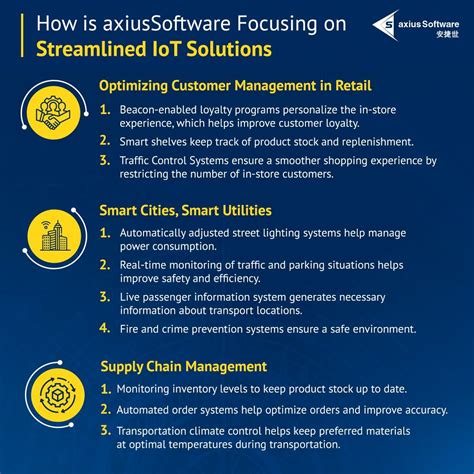 How is axiusSoftware Focusing on
Streamlined IoT Solutions

axius Software
安捷世

Optimizing Customer Management in Retail

1. Beacon-enabled loyalty programs personalize the in-store experience, which helps improve customer loyalty.

2. Smart shelves keep track of product stock and replenishment.

3. Traffic Control Systems ensure a smoother shopping experience by restricting the number of in-store customers.

Smart Cities, Smart Utilities

1. Automatically adjusted street lighting systems help manage power consumption.

2. Real-time monitoring of traffic and parking situations helps improve safety and efficiency.

3. Live passenger information system generates necessary information about transport locations.

4. Fire and crime prevention systems ensure a safe environment.

Supply Chain Management

1. Monitoring inventory levels to keep product stock up to date.

2. Automated order systems help optimize orders and improve accuracy.

3. Transportation climate control helps keep preferred materials at optimal temperatures during transportation.