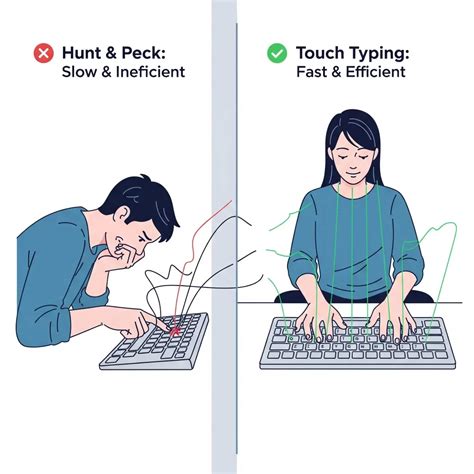 Hunt & Peck:
Slow & Ineficient

Touch Typing:
Fast & Efficient