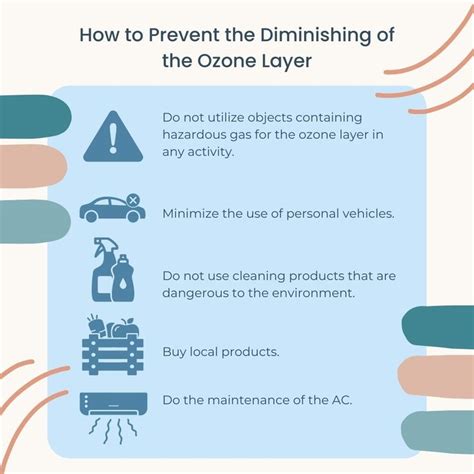 How to Prevent the Diminishing of the Ozone Layer

Do not utilize objects containing hazardous gas for the ozone layer in any activity.

Minimize the use of personal vehicles.

Do not use cleaning products that are dangerous to the environment.

Buy local products.

Do the maintenance of the AC.